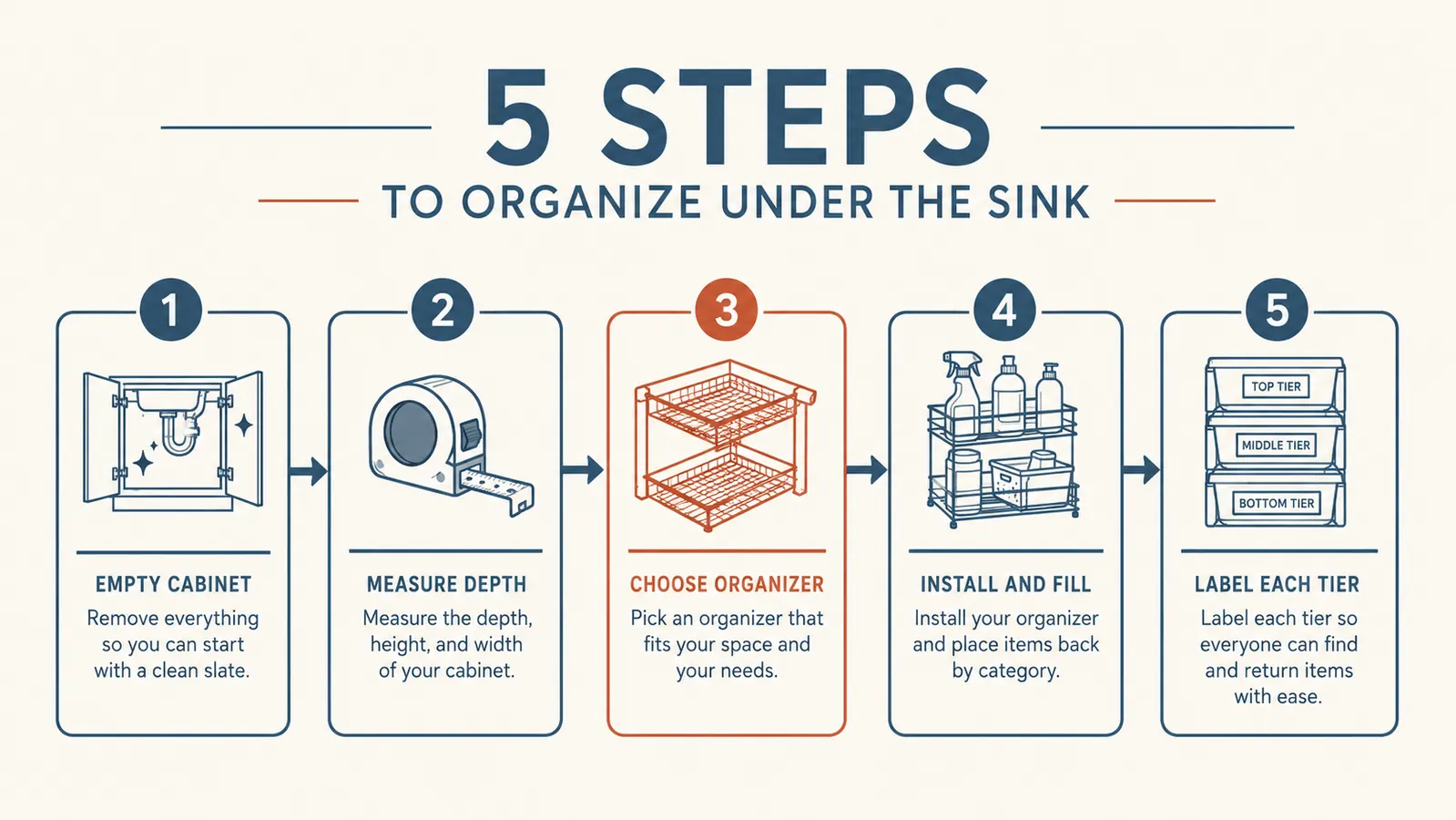 5 STEPS

TO ORGANIZE UNDER THE SINK

1

EMPTY CABINET

Remove everything so you can start with a clean slate.

2

MEASURE DEPTH

Measure the depth, height, and width of your cabinet.

3

CHOOSE ORGANIZER

Pick an organizer that fits your space and your needs.

4

INSTALL AND FILL

Install your organizer and place items back by category.

5

TOP TIER

MIDDLE TIER

BOTTOM TIER

LABEL EACH TIER

Label each tier so everyone can find and return items with ease.